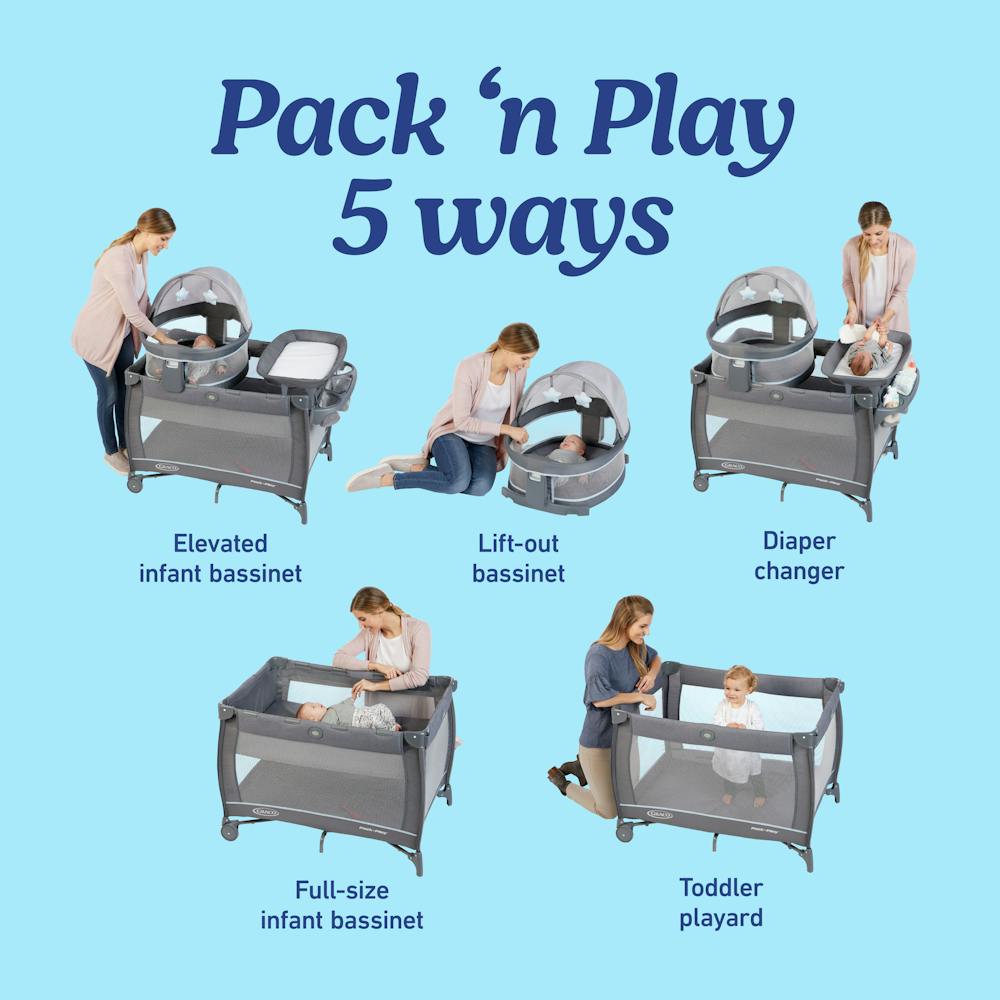 Pack 'n Play
5 ways

Elevated infant bassinet

Lift-out bassinet

Diaper changer

Full-size infant bassinet

Toddler playard