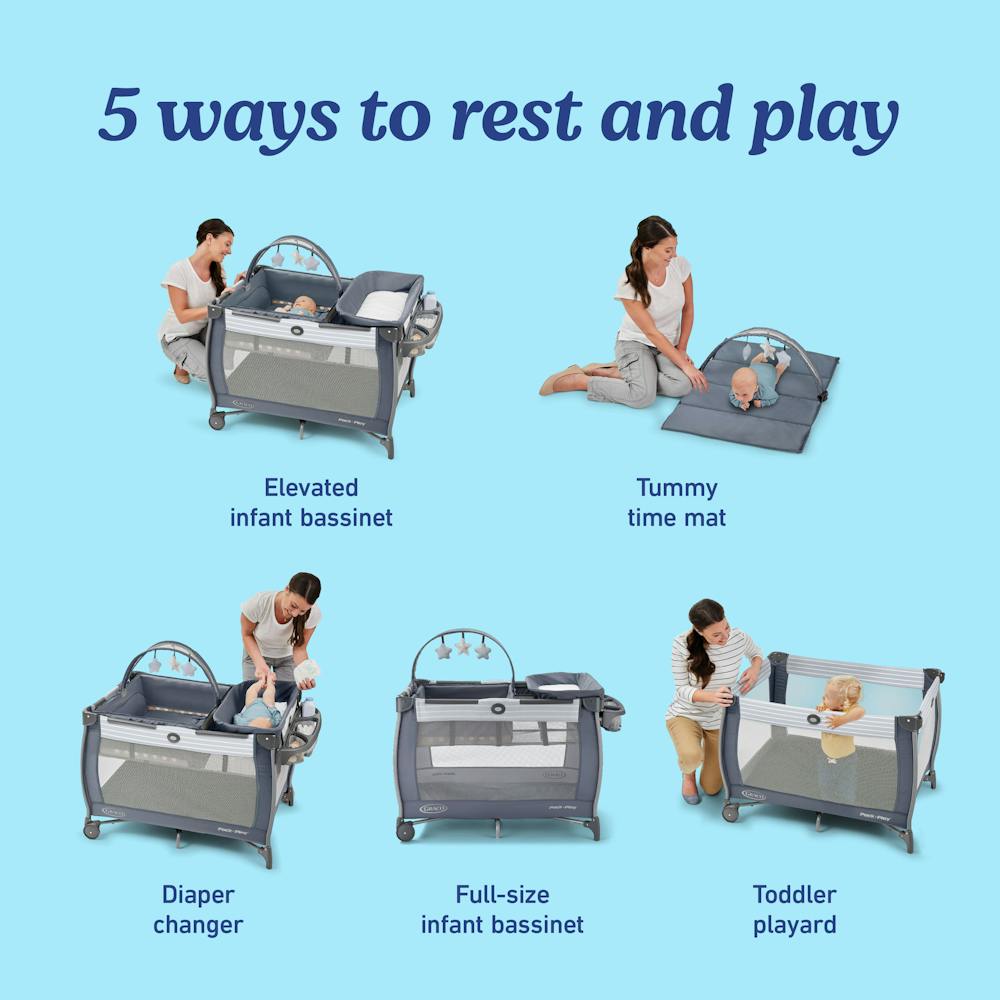 5 ways to rest and play

Elevated infant bassinet

Tummy time mat

Diaper changer

Full-size infant bassinet

Toddler playard